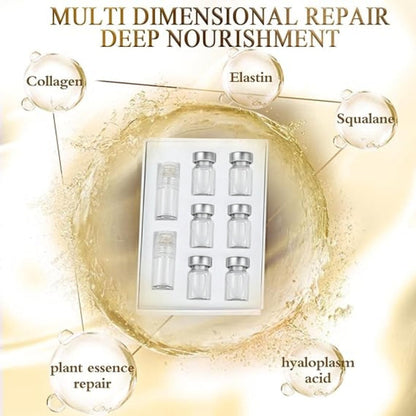 MULTI DIMENSIONAL REPAIR DEEP NOURISHMENT

Collagen

Elastin

Squalane

plant essence repair

hyaloplasm acid